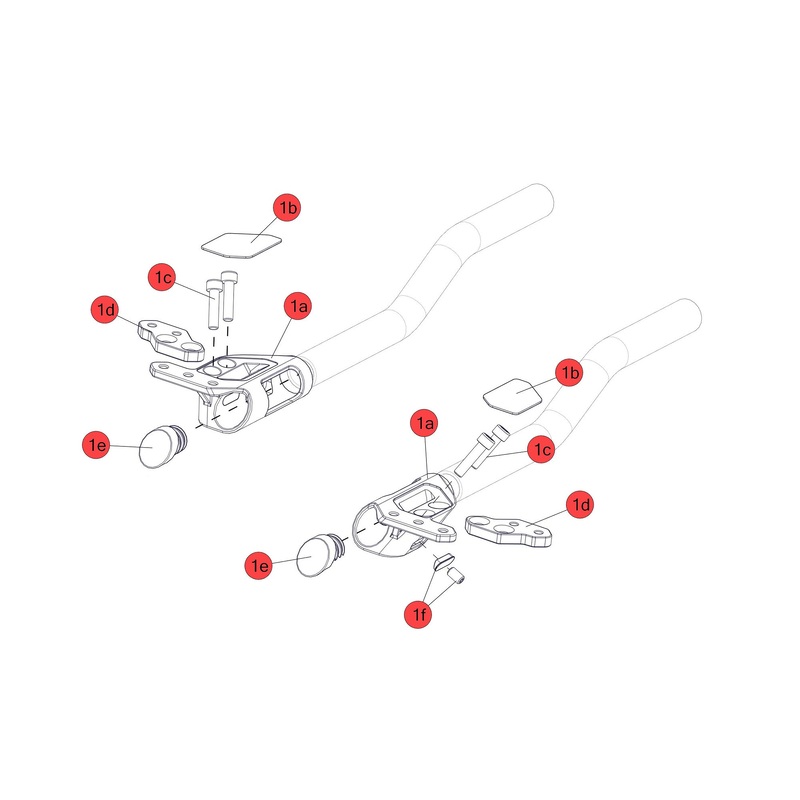 1b
1c
1d
1a
1e
1b
1a
1c
1d
1e
1f