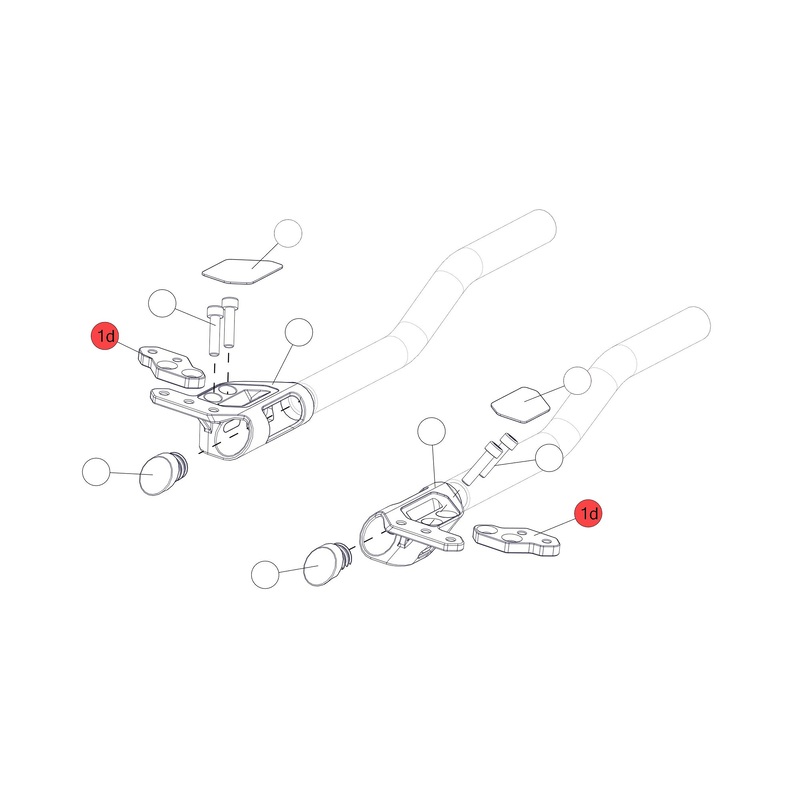 1d

1d